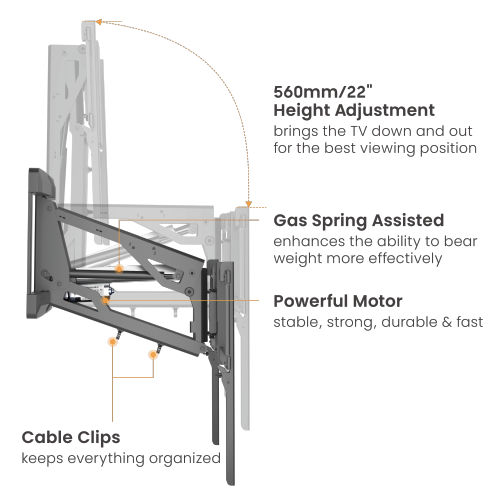 560mm/22"
Height Adjustment
brings the TV down and out for the best viewing position

Gas Spring Assisted
enhances the ability to bear weight more effectively

Powerful Motor
stable, strong, durable & fast

Cable Clips
keeps everything organized